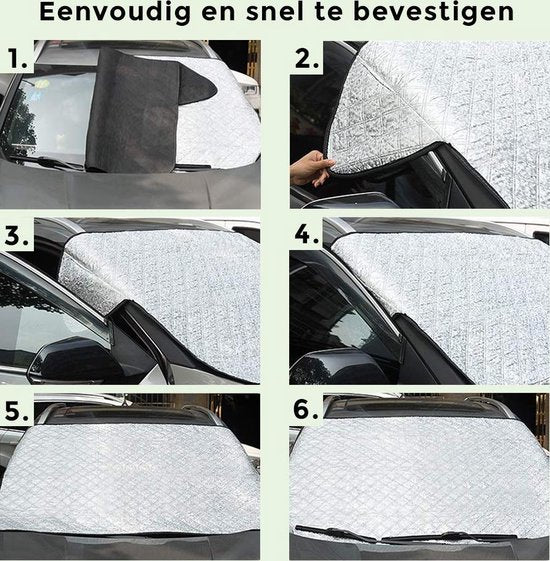 Eenvoudig en snel te bevestigen

1.

2.

3.

4.

5.

6.